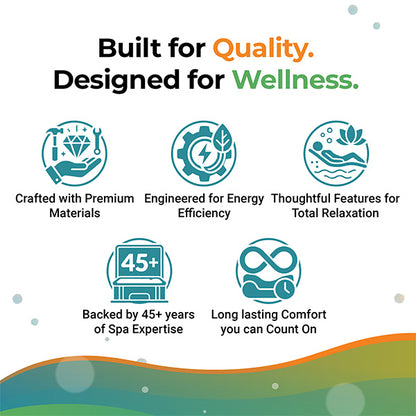 Built for Quality.
Designed for Wellness.

Crafted with Premium Materials

Engineered for Energy Efficiency

Thoughtful Features for Total Relaxation

45+

Backed by 45+ years of Spa Expertise

Long lasting Comfort you can Count On